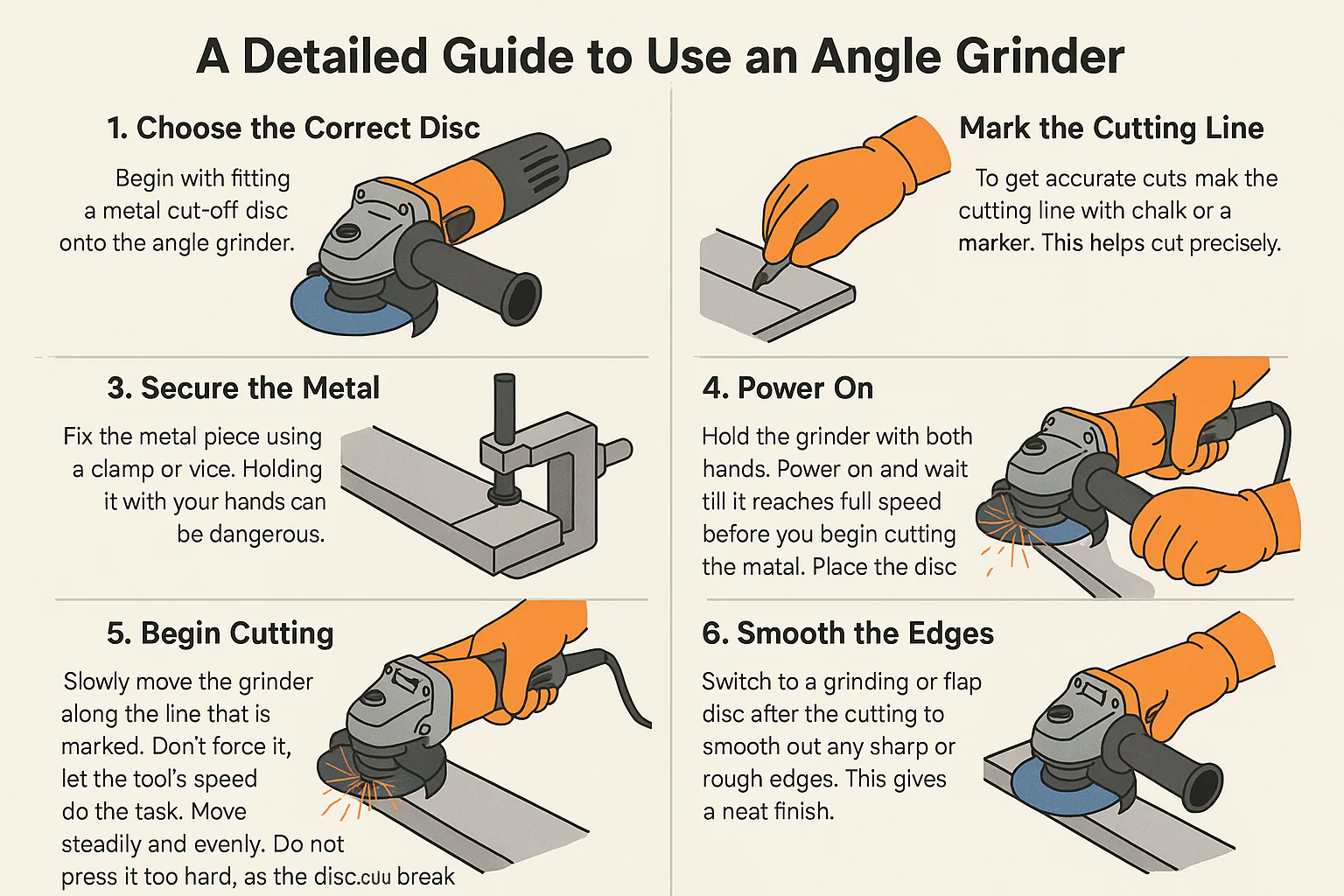 A Detailed Guide to Use an Angle Grinder

1. Choose the Correct Disc

Begin with fitting a metal cut-off disc onto the angle grinder.

Mark the Cutting Line

To get accurate cuts mak the cutting line with chalk or a marker. This helps cut precisely.

3. Secure the Metal

Fix the metal piece using a clamp or vice. Holding it with your hands can be dangerous.

4. Power On

Hold the grinder with both hands. Power on and wait till it reaches full speed before you begin cutting the matal. Place the disc

5. Begin Cutting

Slowly move the grinder along the line that is marked. Don't force it, let the tool's speed do the task. Move steadily and evenly. Do not press it too hard, as the disc.cuu break

6. Smooth the Edges

Switch to a grinding or flap disc after the cutting to smooth out any sharp or rough edges. This gives a neat finish.