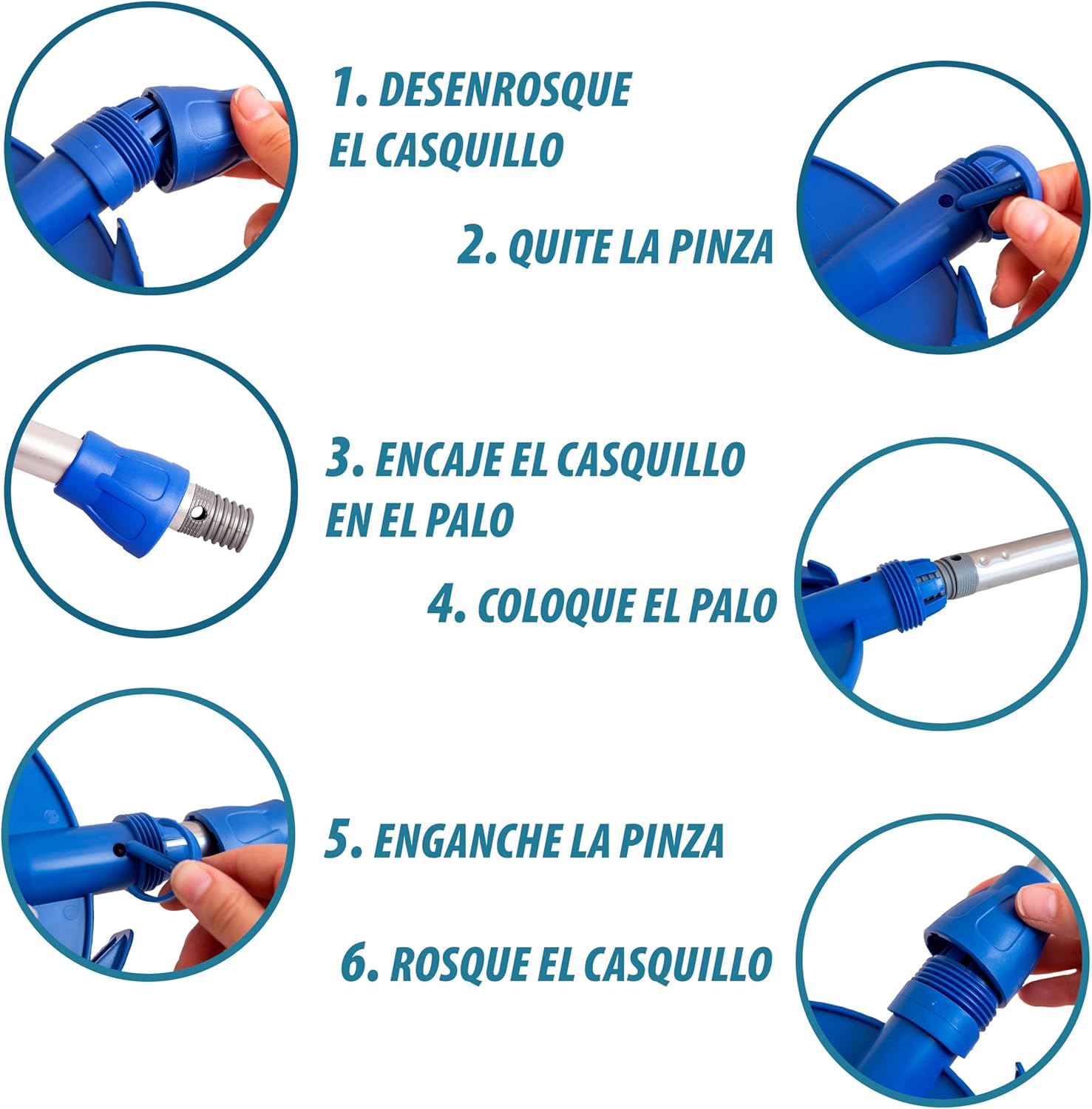 1. DESENROSQUE EL CASQUILLO

2. QUITE LA PINZA

3. ENCAJE EL CASQUILLO EN EL PALO

4. COLOQUE EL PALO

5. ENGANCHE LA PINZA

6. ROSQUE EL CASQUILLO