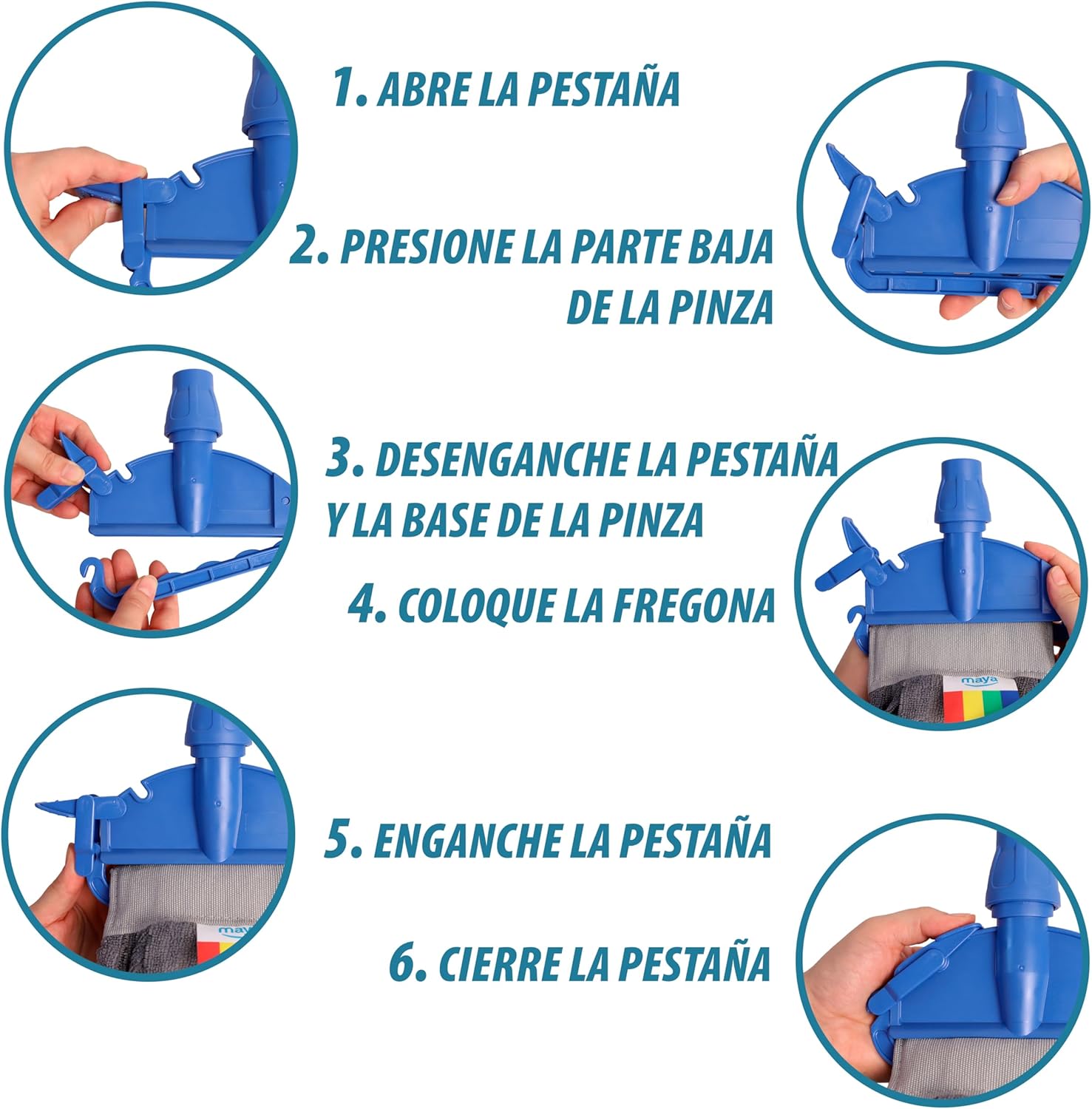 1. ABRE LA PESTAÑA

2. PRESIONE LA PARTE BAJA DE LA PINZA

3. DESENGANCHE LA PESTAÑA Y LA BASE DE LA PINZA

4. COLOQUE LA FREGONA

maya

5. ENGANCHE LA PESTAÑA

maya

6. CIERRE LA PESTAÑA